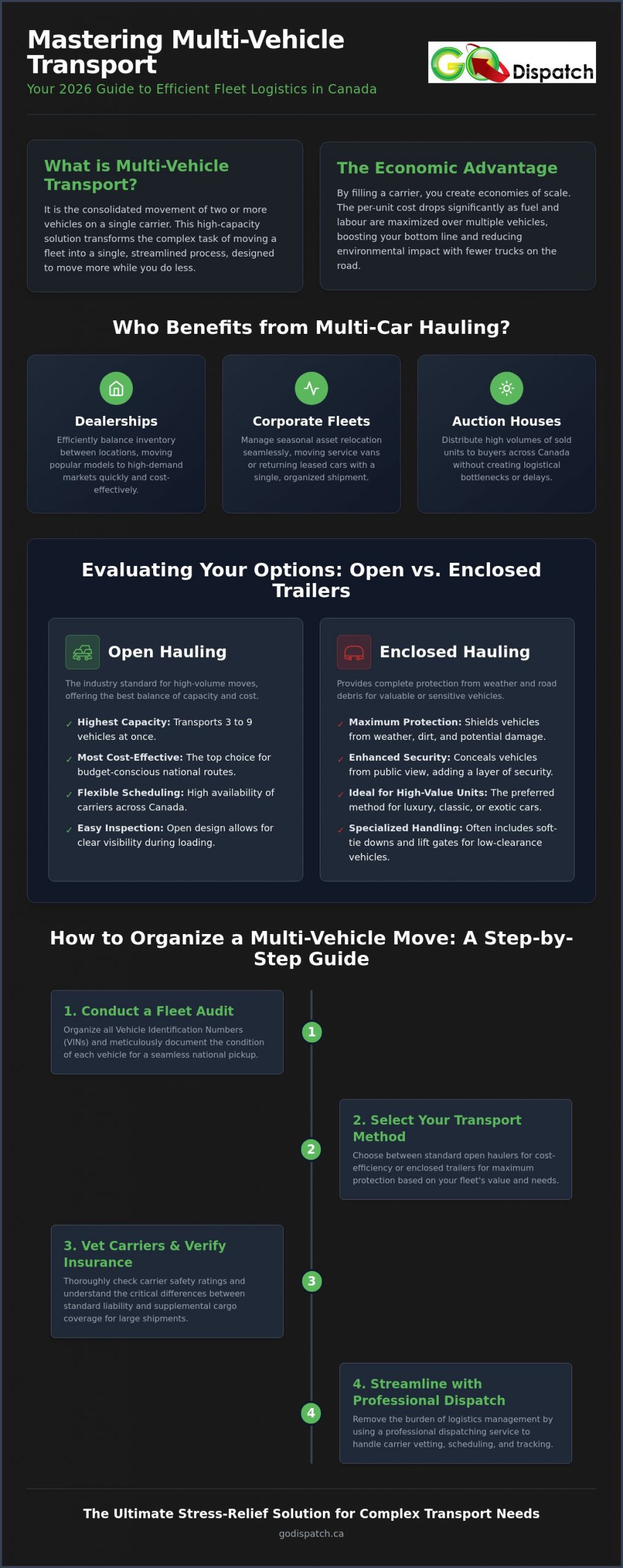 Mastering Multi-Vehicle Transport

Your 2026 Guide to Efficient Fleet Logistics in Canada

GO Dispatch

What is Multi-Vehicle Transport?

It is the consolidated movement of two or more vehicles on a single carrier. This high-capacity solution transforms the complex task of moving a fleet into a single, streamlined process, designed to move more while you do less.

The Economic Advantage

By filling a carrier, you create economies of scale. The per-unit cost drops significantly as fuel and labour are maximized over multiple vehicles, boosting your bottom line and reducing environmental impact with fewer trucks on the road.

Who Benefits from Multi-Car Hauling?

Dealerships

Efficiently balance inventory between locations, moving popular models to high-demand markets quickly and cost-effectively.

Corporate Fleets

Manage seasonal asset relocation seamlessly, moving service vans or returning leased cars with a single, organized shipment.

Auction Houses

Distribute high volumes of sold units to buyers across Canada without creating logistical bottlenecks or delays.

Evaluating Your Options: Open vs. Enclosed Trailers

Open Hauling

The industry standard for high-volume moves, offering the best balance of capacity and cost.

✓ Highest Capacity: Transports 3 to 9 vehicles at once.

✓ Most Cost-Effective: The top choice for budget-conscious national routes.

✓ Flexible Scheduling: High availability of carriers across Canada.

✓ Easy Inspection: Open design allows for clear visibility during loading.

Enclosed Hauling

Provides complete protection from weather and road debris for valuable or sensitive vehicles.

✓ Maximum Protection: Shields vehicles from weather, dirt, and potential damage.

✓ Enhanced Security: Conceals vehicles from public view, adding a layer of security.

✓ Ideal for High-Value Units: The preferred method for luxury, classic, or exotic cars.

✓ Specialized Handling: Often includes soft-tie downs and lift gates for low-clearance vehicles.

How to Organize a Multi-Vehicle Move: A Step-by-Step Guide

1. Conduct a Fleet Audit

Organize all Vehicle Identification Numbers (VINs) and meticulously document the condition of each vehicle for a seamless national pickup.

1

2

2. Select Your Transport Method

Choose between standard open haulers for cost-efficiency or enclosed trailers for maximum protection based on your fleet's value and needs.

3. Vet Carriers & Verify Insurance

Thoroughly check carrier safety ratings and understand the critical differences between standard liability and supplemental cargo coverage for large shipments.

3

4

4. Streamline with Professional Dispatch

Remove the burden of logistics management by using a professional dispatching service to handle carrier vetting, scheduling, and tracking.

The Ultimate Stress-Relief Solution for Complex Transport Needs

godispatch.ca